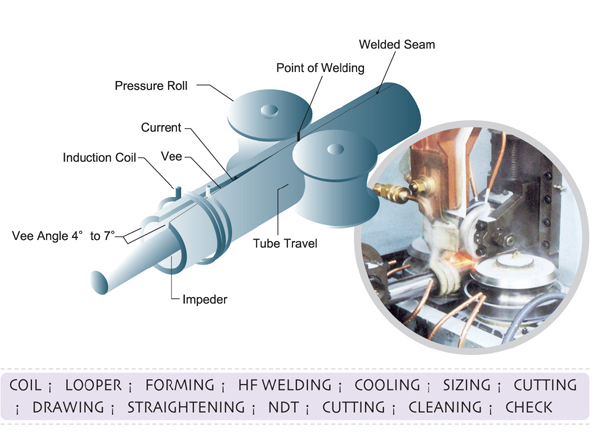 Welded Seam

Point of Welding

Pressure Roll

Current

Induction Coil

Vee

Vee Angle 4° to 7°

Tube Travel

Impeder

COIL ¡ LOOPER ¡ FORMING ¡ HF WELDING ¡ COOLING ¡ SIZING ¡ CUTTING ¡ DRAWING ¡ STRAIGHTENING ¡ NDT ¡ CUTTING ¡ CLEANING ¡ CHECK